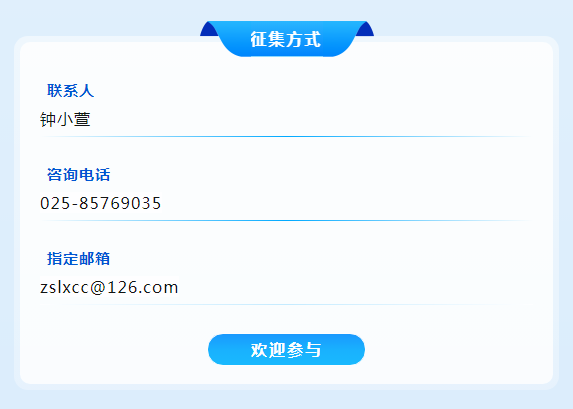 征集方式

联系人
钟小萱

咨询电话
025-85769035

指定邮箱
zslxcc@126.com

欢迎参与